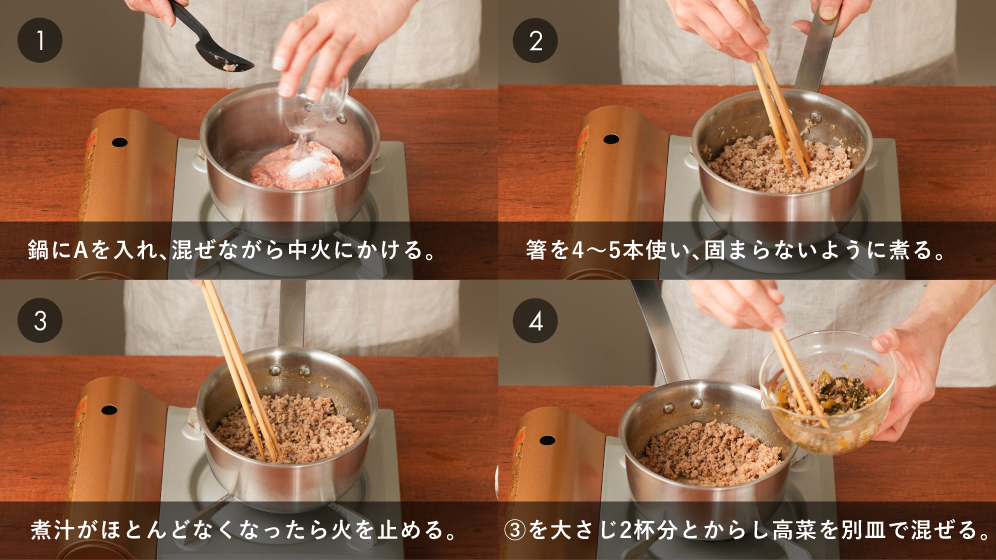 1

鍋にAを入れ、混ぜながら中火にかける。

2

箸を4〜5本使い、固まらないように煮る。

3

煮汁がほとんどなくなったら火を止める。

4

③を大さじ2杯分とからし高菜を別皿で混ぜる。