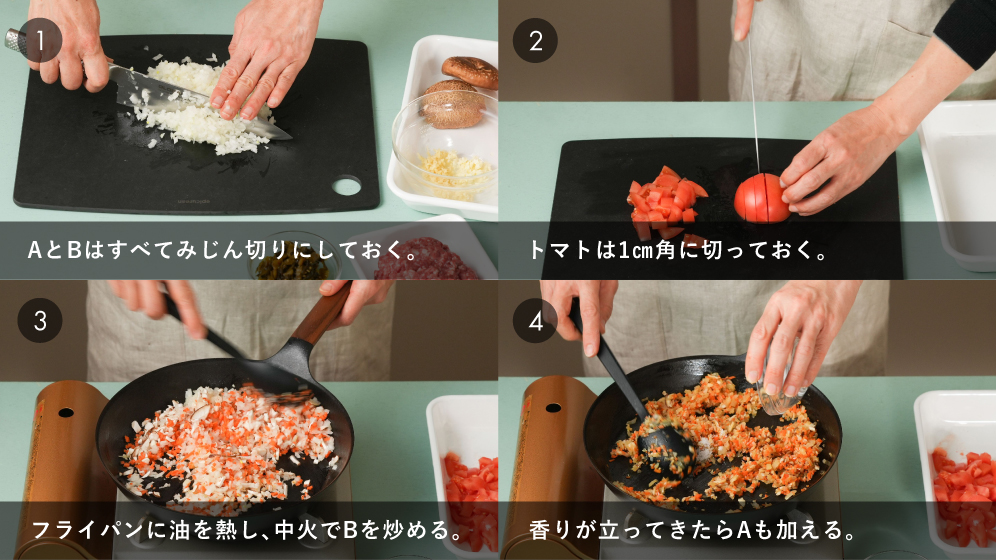 1

AとBはすべてみじん切りにしておく。

2

トマトは1cm角に切っておく。

3

フライパンに油を熱し、中火でBを炒める。

4

香りが立ってきたらAも加える。