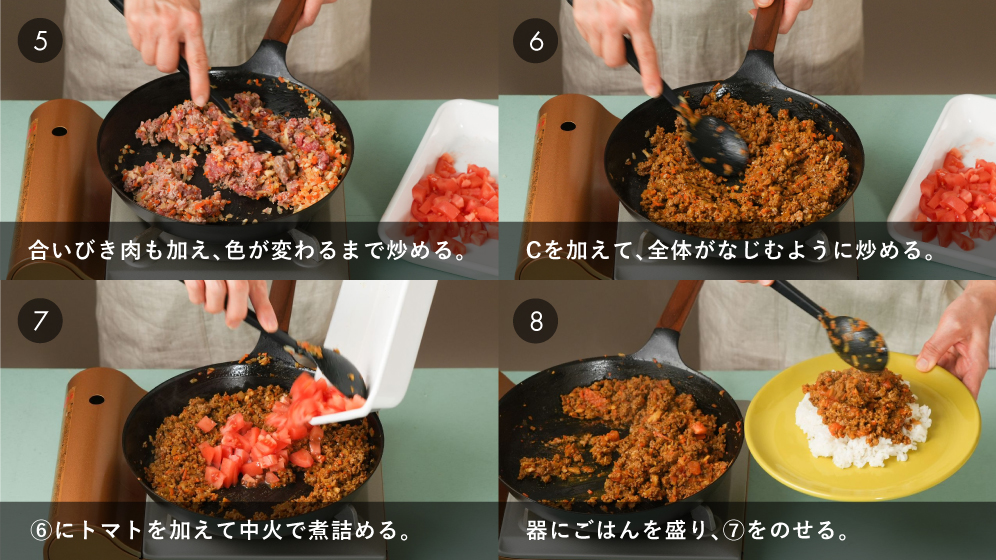 5

合いびき肉も加え、色が変わるまで炒める。

6

Cを加えて、全体がなじむように炒める。

7

⑥にトマトを加えて中火で煮詰める。

8

器にごはんを盛り、⑦をのせる。