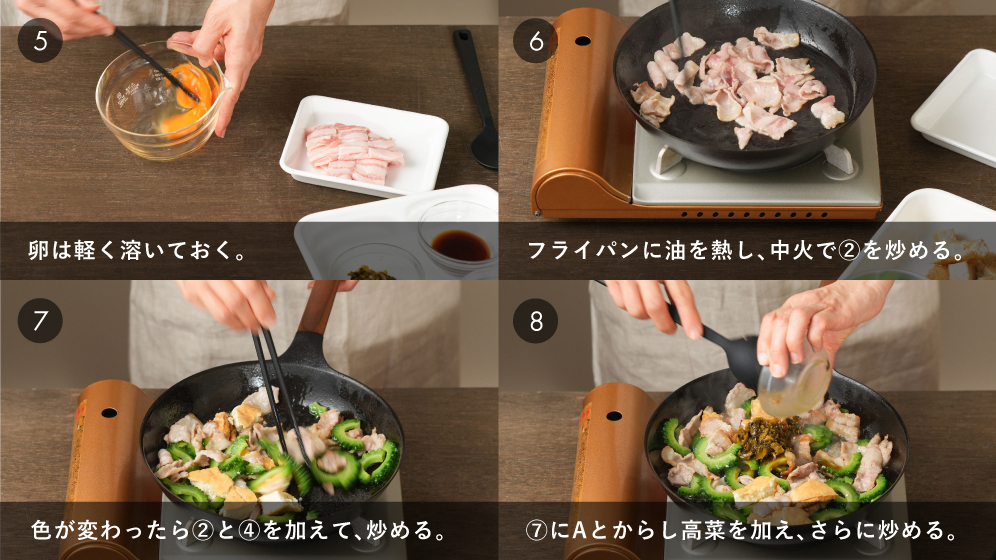 5

卵は軽く溶いておく。

6

フライパンに油を熱し、中火で②を炒める。

7

色が変わったら②と④を加えて、炒める。

8

⑦にAとからし高菜を加え、さらに炒める。