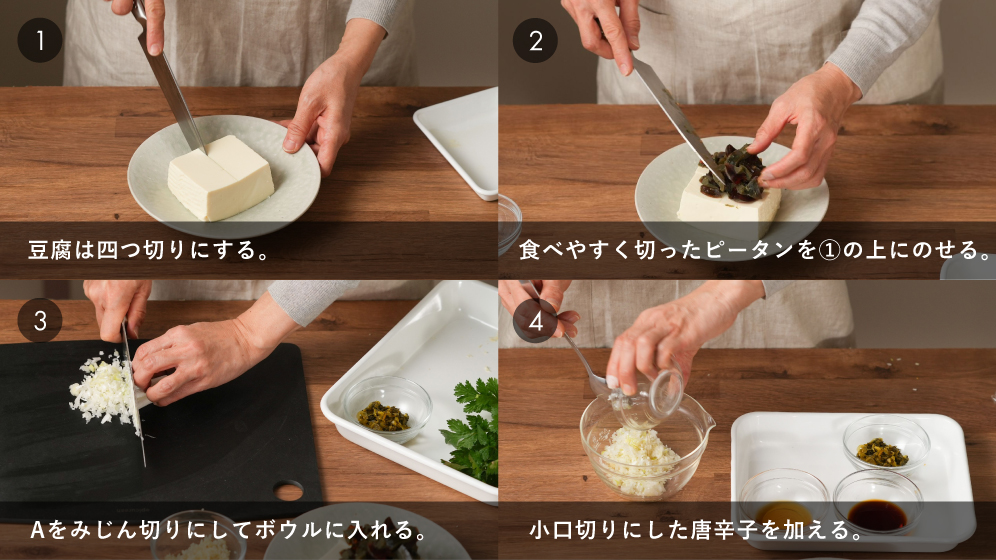 1
豆腐は四つ切りにする。

2
食べやすく切ったピータンを①の上にのせる。

3
Aをみじん切りにしてボウルに入れる。

4
小口切りにした唐辛子を加える。