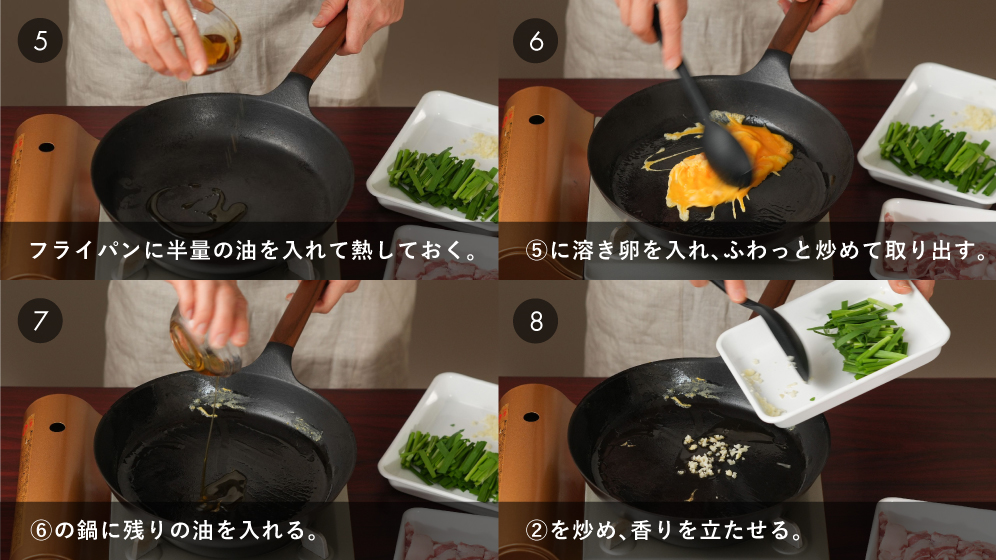 5

フライパンに半量の油を入れて熱しておく。

6

⑤に溶き卵を入れ、ふわっと炒めて取り出す。

7

⑥の鍋に残りの油を入れる。

8

②を炒め、香りを立たせる。