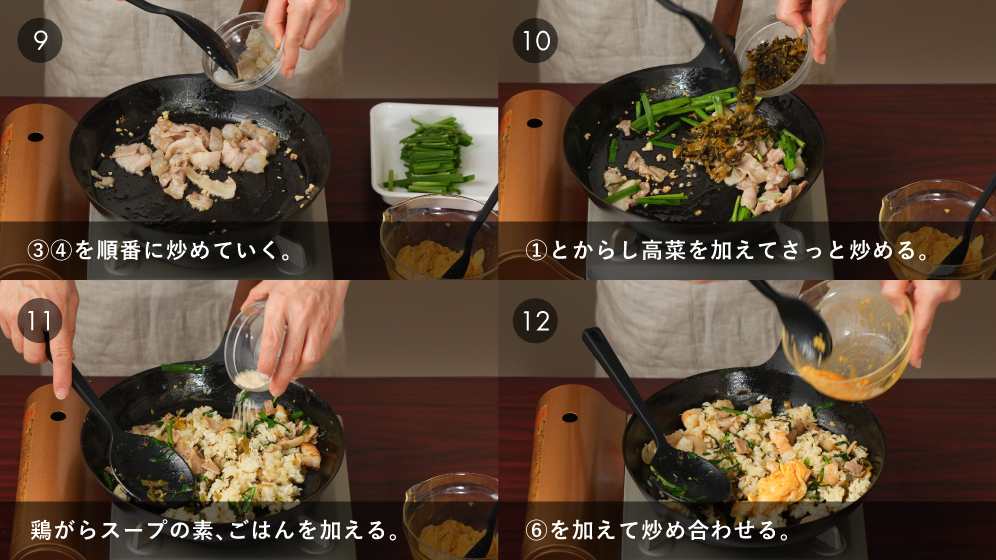 9

③④を順番に炒めていく。

10

①とからし高菜を加えてさっと炒める。

11

鶏がらスープの素、ごはんを加える。

12

⑥を加えて炒め合わせる。